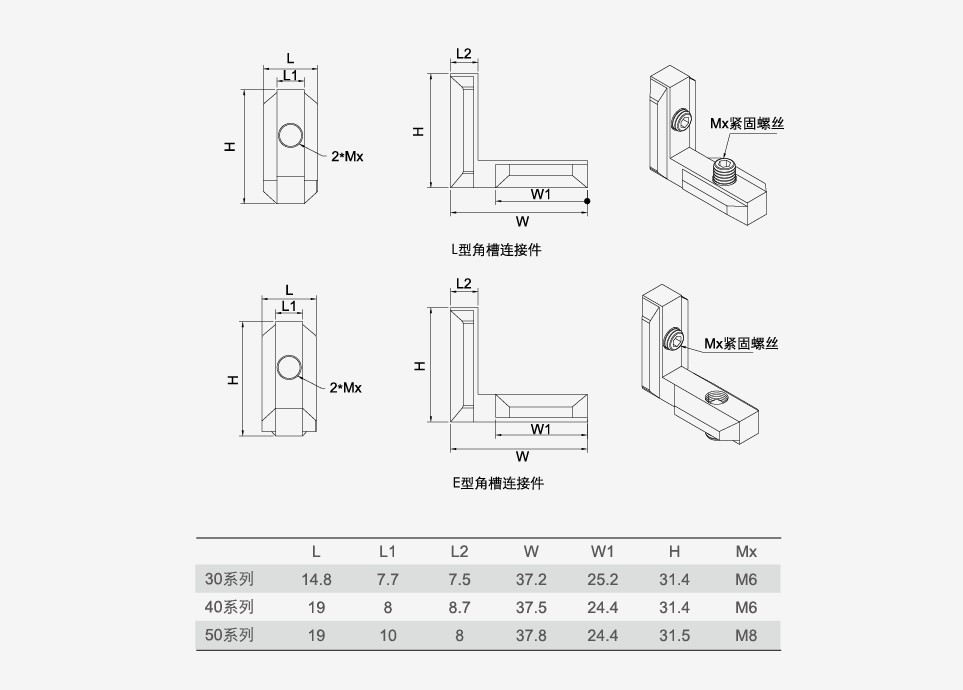 L
L1
H
2*Mx

L2
H
W1
W

Mx紧固螺丝

L型角槽连接件

L
L1
H
2*Mx

L2
H
W1
W

Mx紧固螺丝

E型角槽连接件

| | L | L1 | L2 | W | W1 | H | Mx |
|---|---|---|---|---|---|---|---|
| 30系列 | 14.8 | 7.7 | 7.5 | 37.2 | 25.2 | 31.4 | M6 |
| 40系列 | 19 | 8 | 8.7 | 37.5 | 24.4 | 31.4 | M6 |
| 50系列 | 19 | 10 | 8 | 37.8 | 24.4 | 31.5 | M8 |